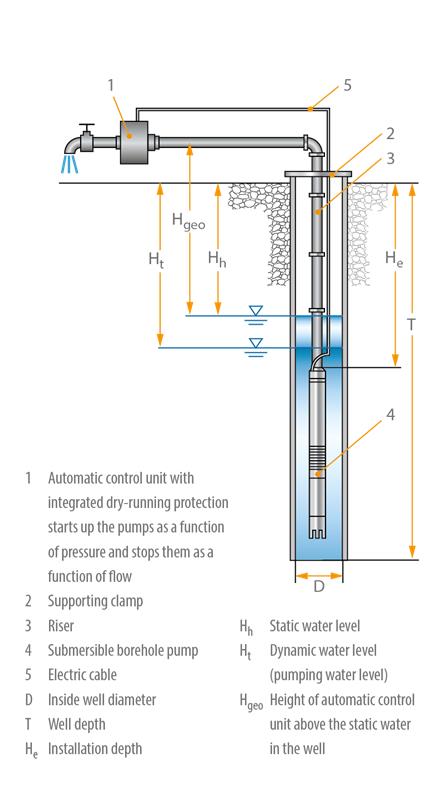 1

5

2

3

$H_{geo}$

$H_t$

$H_h$

$H_e$

T

4

D

1 Automatic control unit with integrated dry-running protection starts up the pumps as a function of pressure and stops them as a function of flow

2 Supporting clamp

3 Riser

4 Submersible borehole pump

5 Electric cable

D Inside well diameter

T Well depth

$H_e$ Installation depth

$H_h$ Static water level

$H_t$ Dynamic water level (pumping water level)

$H_{geo}$ Height of automatic control unit above the static water in the well